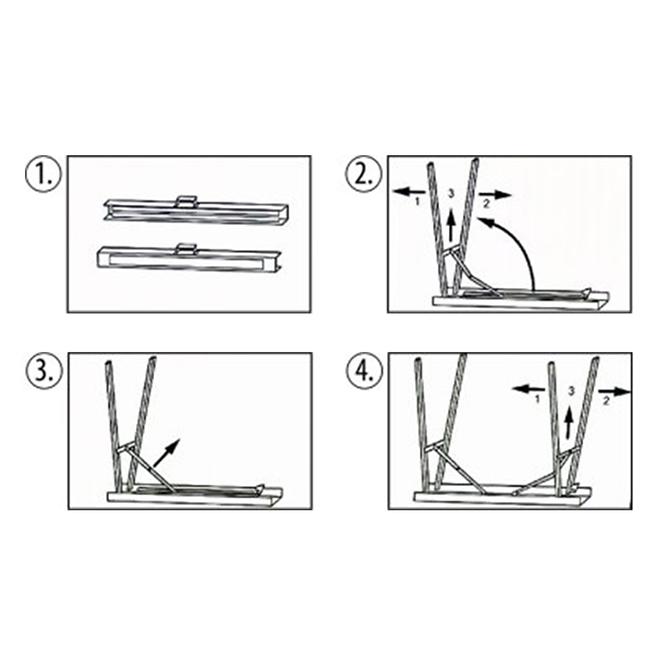 1.

2.
1
3
2

3.

4.
1
3
2