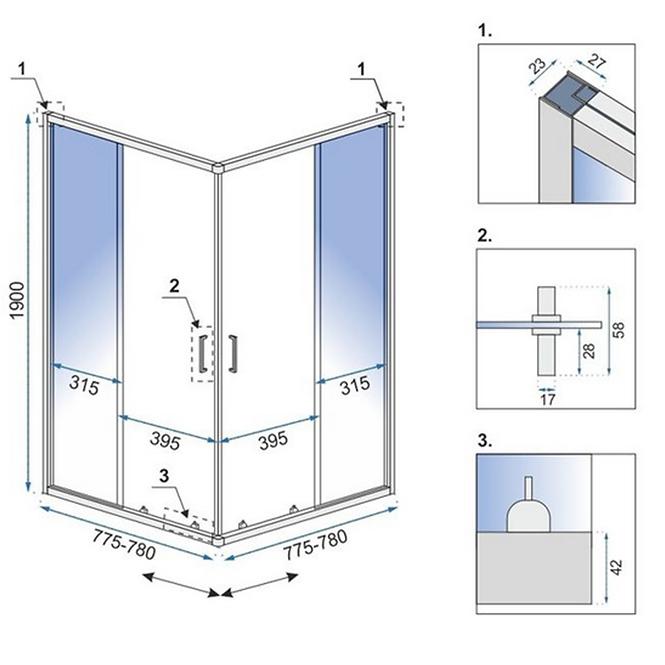 1
1
1900
2
315
315
395
395
3
775-780
775-780

1.
23
27

2.
58
28
17

3.
42