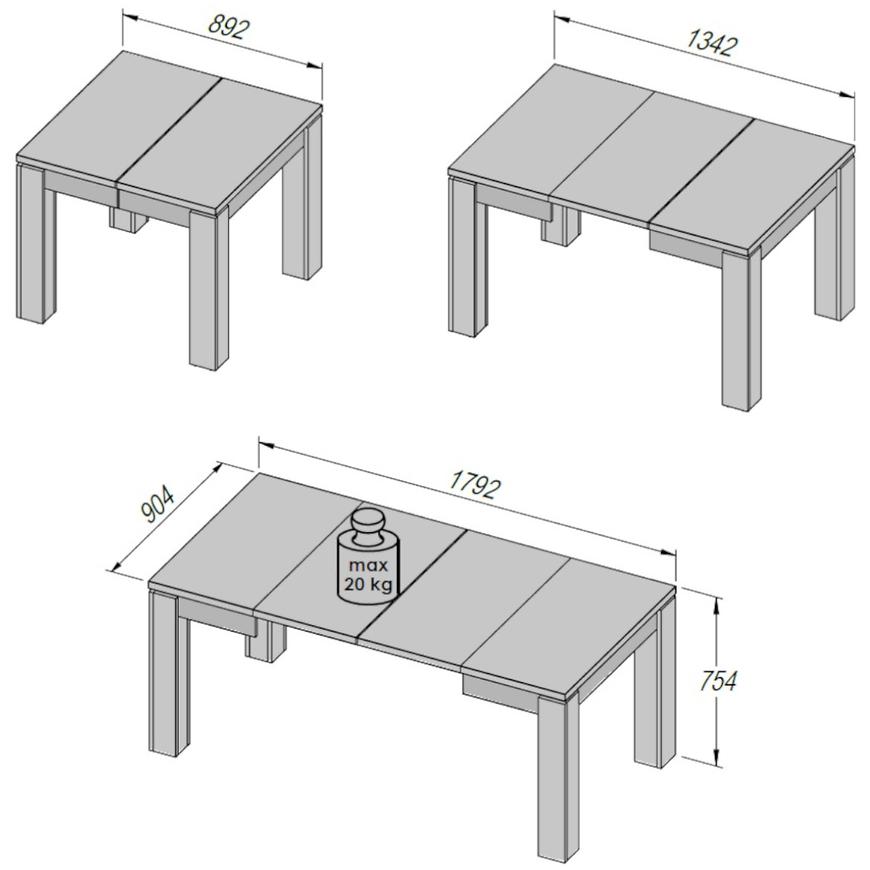 892

1342

904

1792

max
20 kg

754